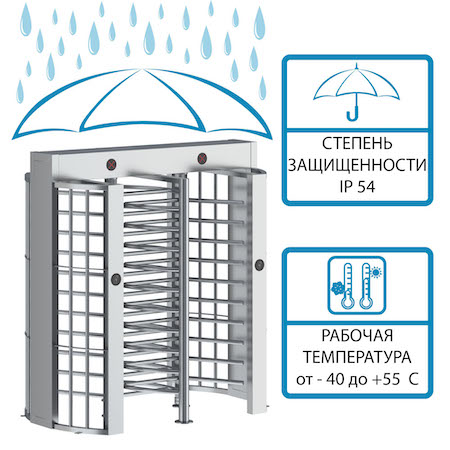 СТЕПЕНЬ ЗАЩИЩЕННОСТИ IP 54

РАБОЧАЯ ТЕМПЕРАТУРА от - 40 до +55 С