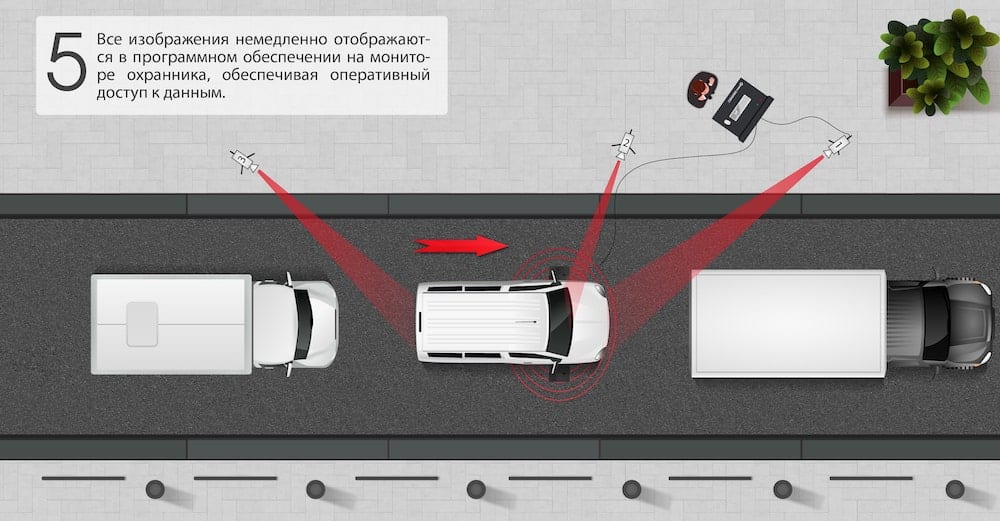 5 Все изображения немедленно отображаются в программном обеспечении на мониторе охранника, обеспечивая оперативный доступ к данным.

3

2

1